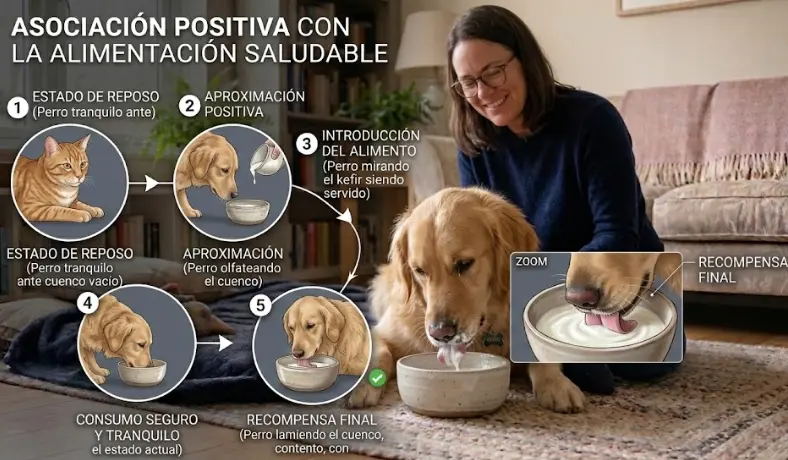 ASOCIACIÓN POSITIVA CON LA ALIMENTACIÓN SALUDABLE

1 ESTADO DE REPOSO (Perro tranquilo ante)

2 APROXIMACIÓN POSITIVA

3 INTRODUCCIÓN DEL ALIMENTO (Perro mirando el kefir siendo servido)

ESTADO DE REPOSO (Perro tranquilo ante cuenco vacío)

APROXIMACIÓN (Perro olfateando el cuenco)

4

5

CONSUMO SEGURO Y TRANQUILO el estado actual)

RECOMPENSA FINAL (Perro lamiendo el cuenco, contento, con

ZOOM

RECOMPENSA FINAL