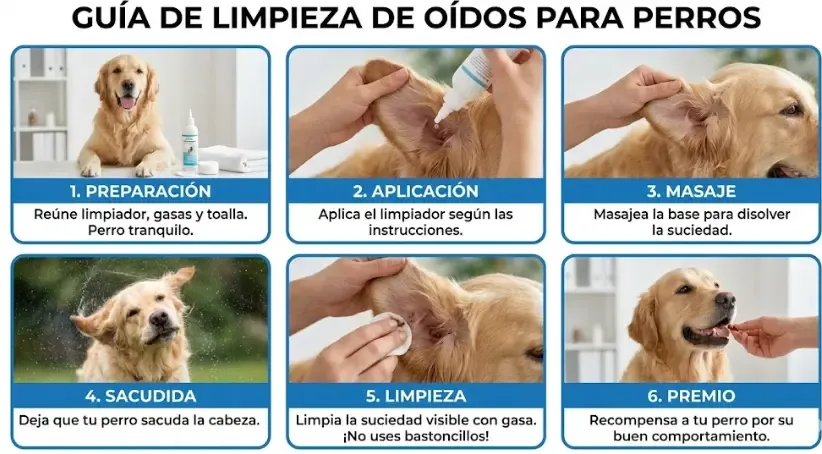 GUÍA DE LIMPIEZA DE OÍDOS PARA PERROS

1. PREPARACIÓN
Reúne limpiador, gasas y toalla. Perro tranquilo.

2. APLICACIÓN
Aplica el limpiador según las instrucciones.

3. MASAJE
Masajea la base para disolver la suciedad.

4. SACUDIDA
Deja que tu perro sacuda la cabeza.

5. LIMPIEZA
Limpia la suciedad visible con gasa. ¡No uses bastoncillos!

6. PREMIO
Recompensa a tu perro por su buen comportamiento.