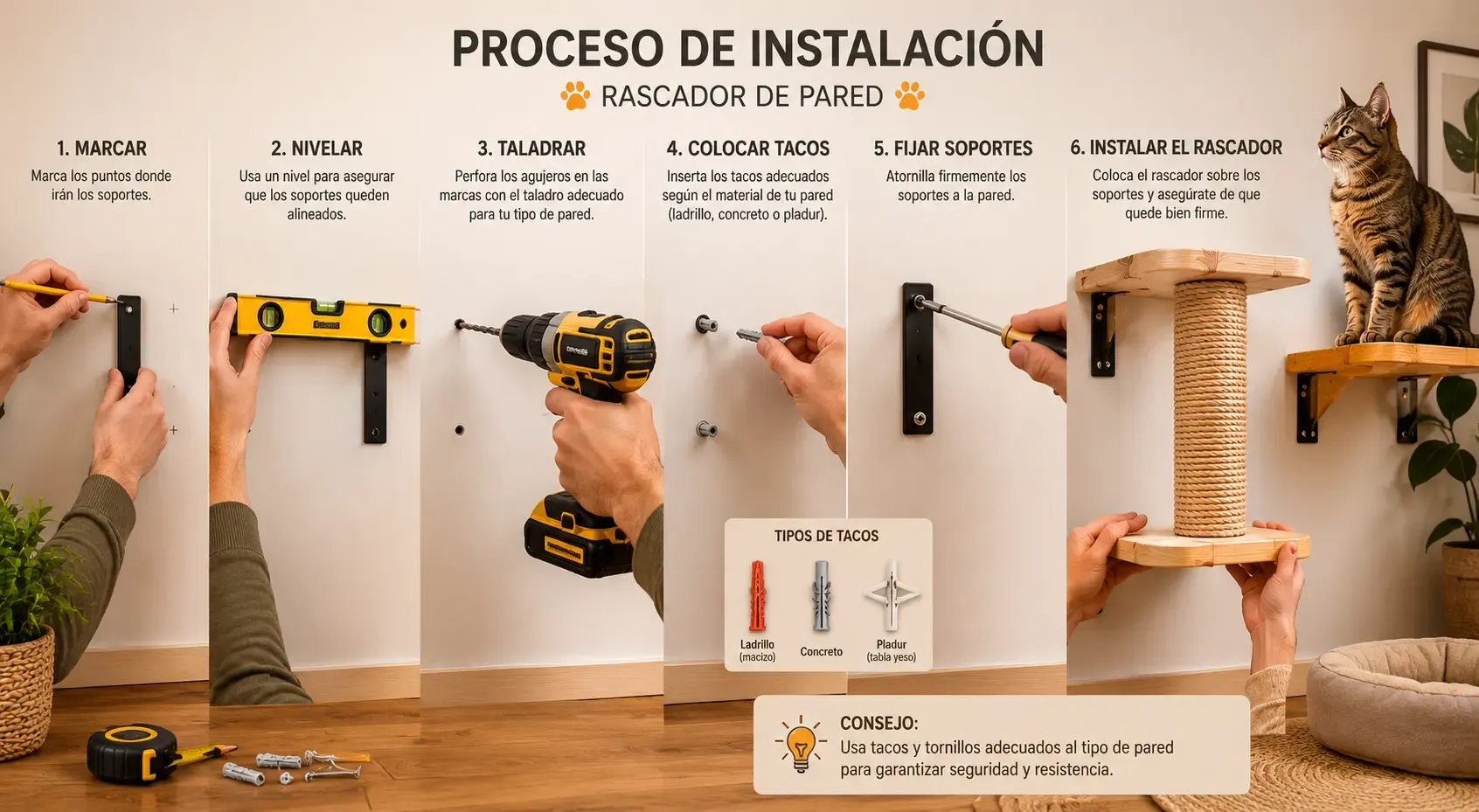 PROCESO DE INSTALACIÓN

RASCADOR DE PARED

1. MARCAR

Marca los puntos donde irán los soportes.

2. NIVELAR

Usa un nivel para asegurar que los soportes queden alineados.

3. TALADRAR

Perfora los agujeros en las marcas con el taladro adecuado para tu tipo de pared.

4. COLOCAR TACOS

Inserta los tacos adecuados según el material de tu pared (ladrillo, concreto o pladur).

5. FIJAR SOPORTES

Atornilla firmemente los soportes a la pared.

6. INSTALAR EL RASCADOR

Coloca el rascador sobre los soportes y asegúrate de que quede bien firme.

TIPOS DE TACOS

Ladrillo (macizo)

Concreto

Pladur (tabla yeso)

CONSEJO:

Usa tacos y tornillos adecuados al tipo de pared para garantizar seguridad y resistencia.