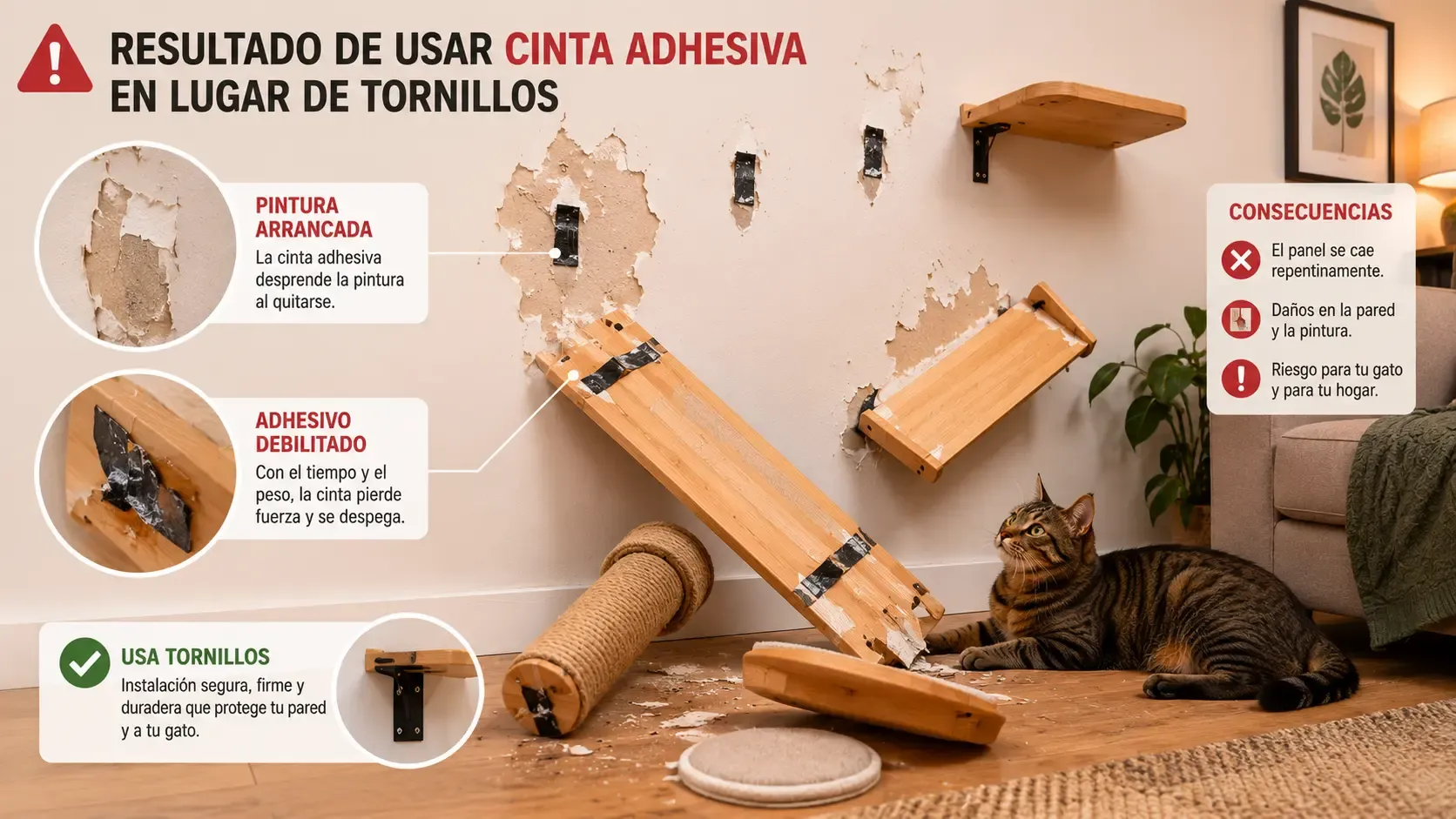 RESULTADO DE USAR CINTA ADHESIVA EN LUGAR DE TORNILLOS

PINTURA ARRANCADA
La cinta adhesiva desprende la pintura al quitarse.

ADHESIVO DEBILITADO
Con el tiempo y el peso, la cinta pierde fuerza y se despega.

USA TORNILLOS
Instalación segura, firme y duradera que protege tu pared y a tu gato.

CONSECUENCIAS
El panel se cae repentinamente.
Daños en la pared y la pintura.
Riesgo para tu gato y para tu hogar.